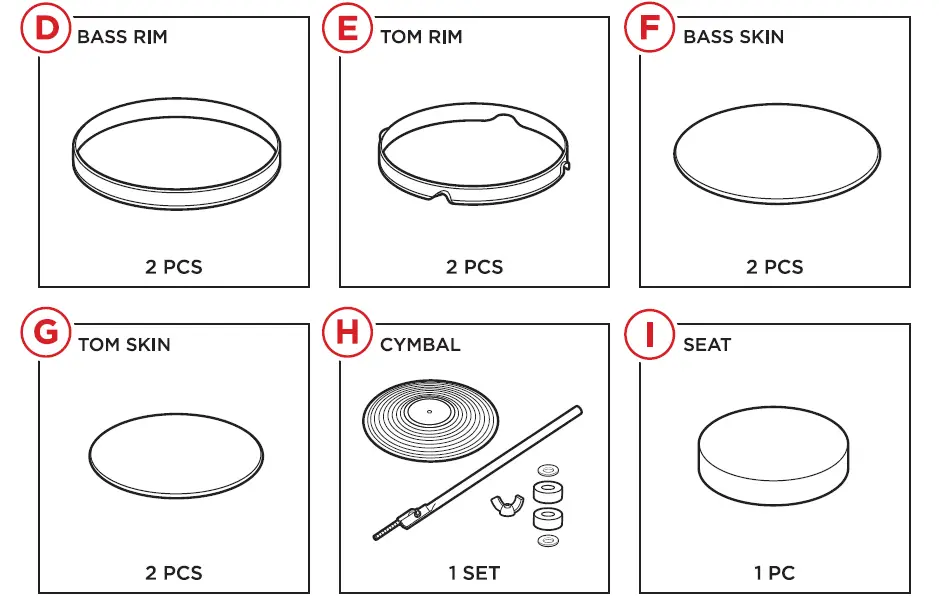 D BASS RIM

2 PCS

E TOM RIM

2 PCS

F BASS SKIN

2 PCS

G TOM SKIN

2 PCS

H CYMBAL

1 SET

I SEAT

1 PC