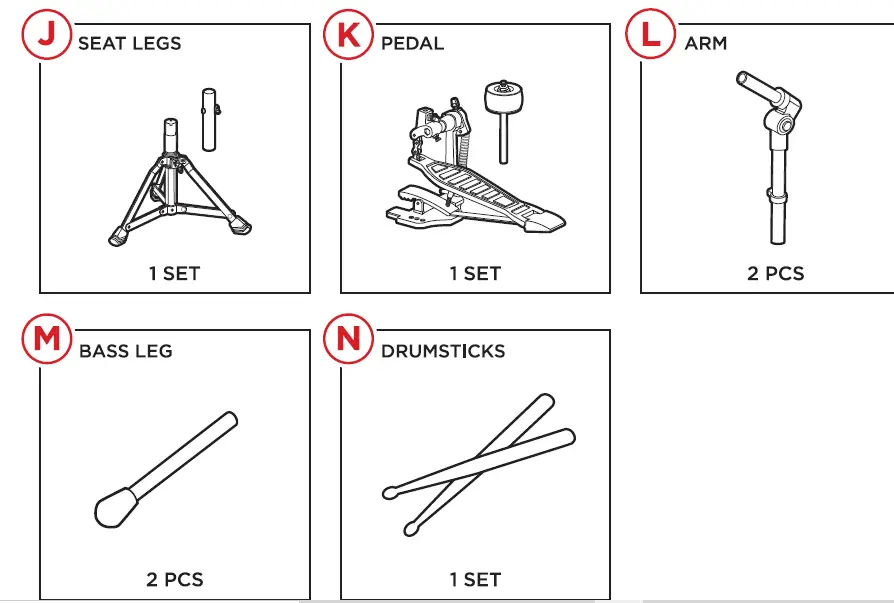 J SEAT LEGS

1 SET

K PEDAL

1 SET

L ARM

2 PCS

M BASS LEG

2 PCS

N DRUMSTICKS

1 SET