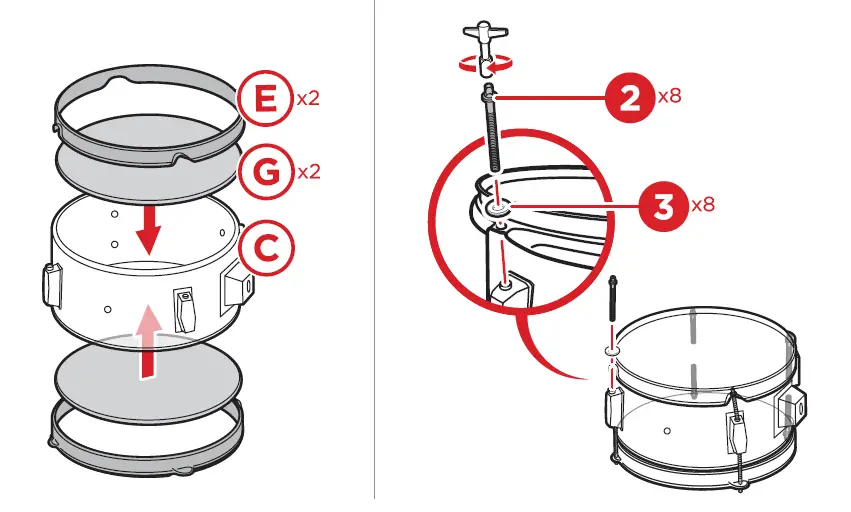 E x2
G x2
C
2 x8
3 x8