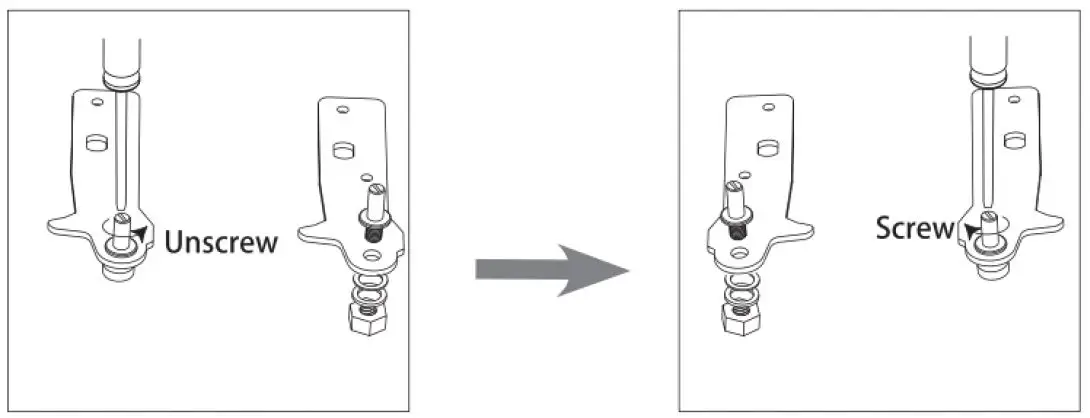 Unscrew

Screw