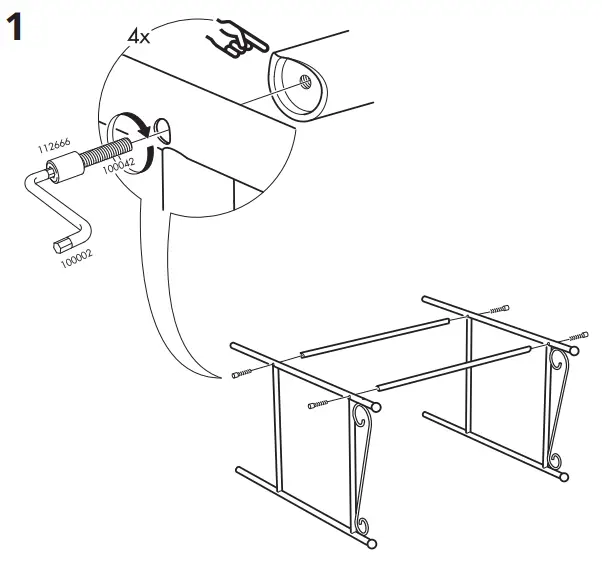 1

4x

112666

100042

100002