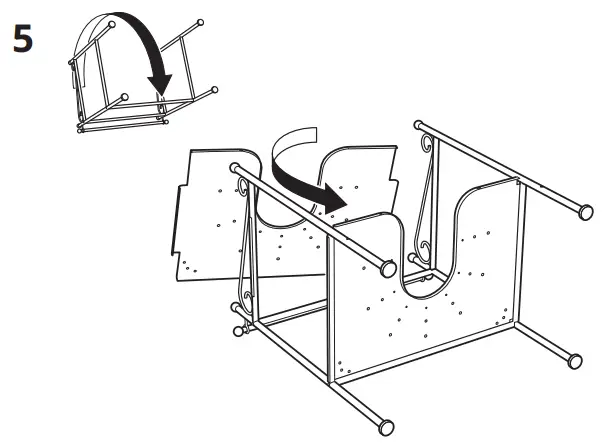 5