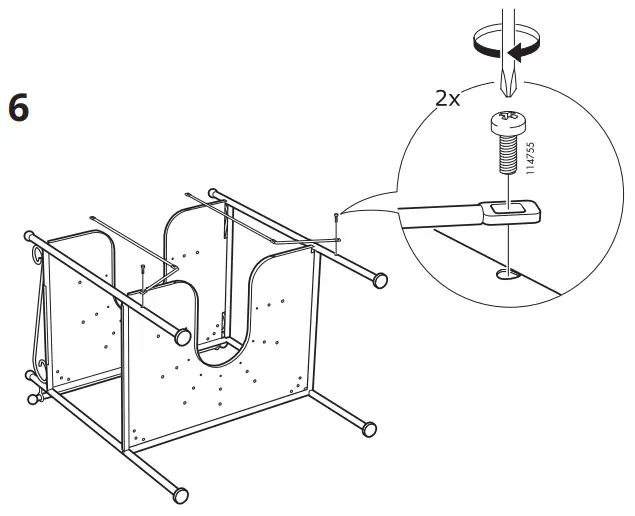 6

2x

114755