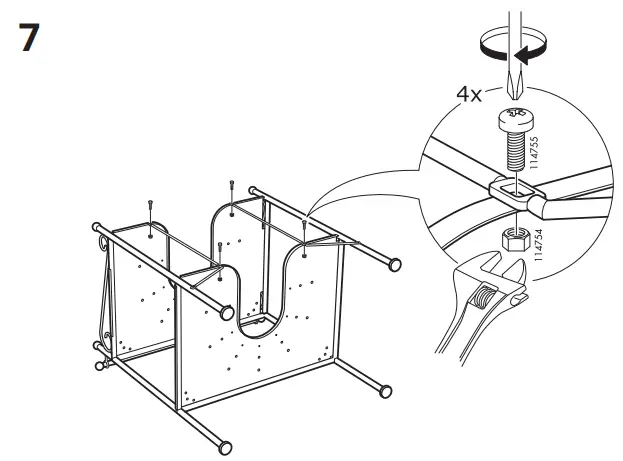 7

4x

114755

114754