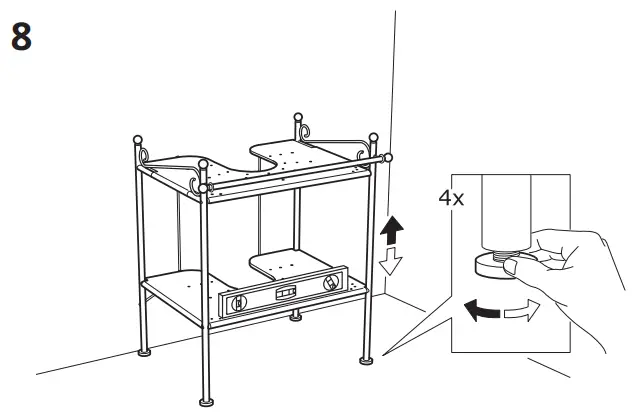 8

4x