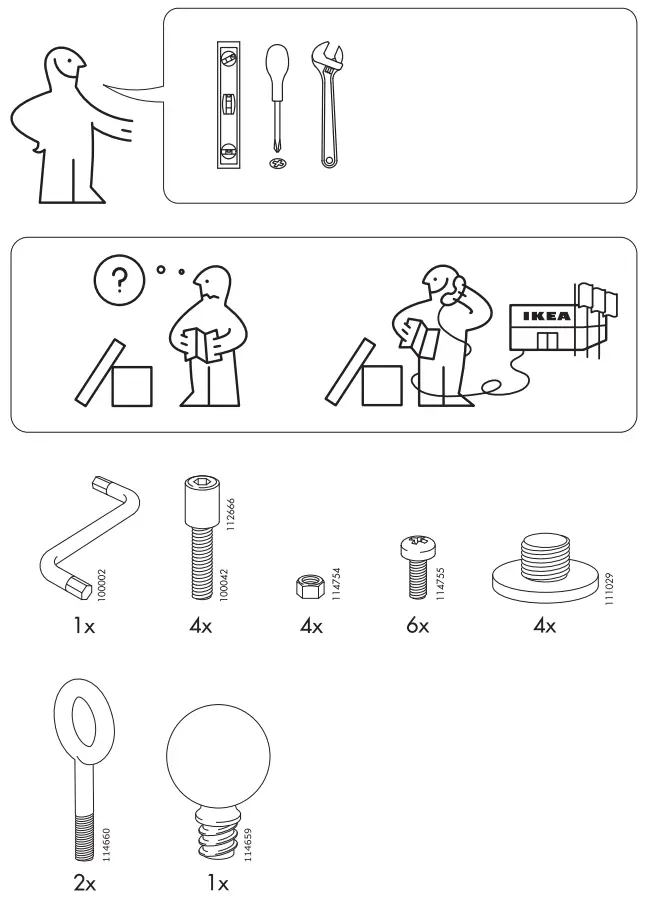 ?

IKEA

100002
1x

112666
100042
4x

114754
4x

114755
6x

111029
4x

114660
2x

114659
1x