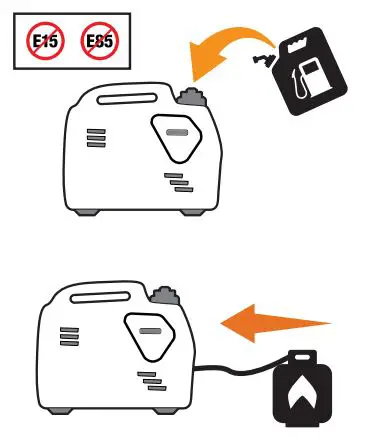 E15 E85