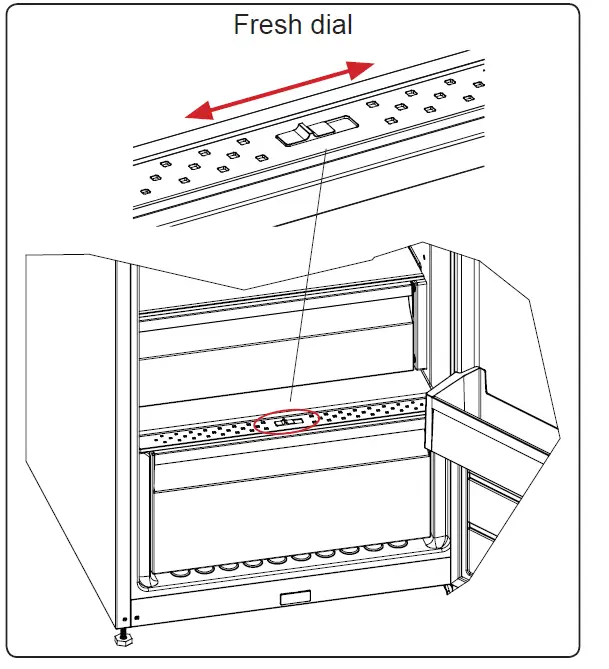 Fresh dial