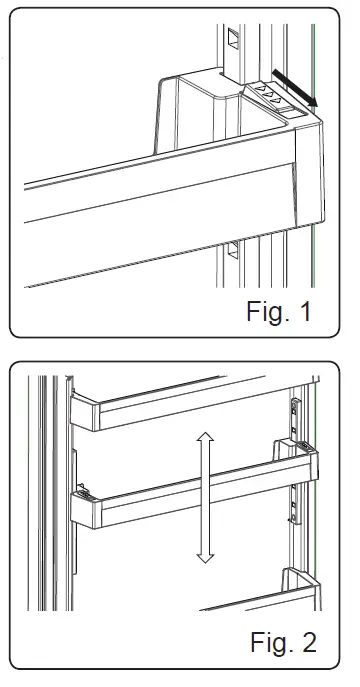 Fig. 1

Fig. 2