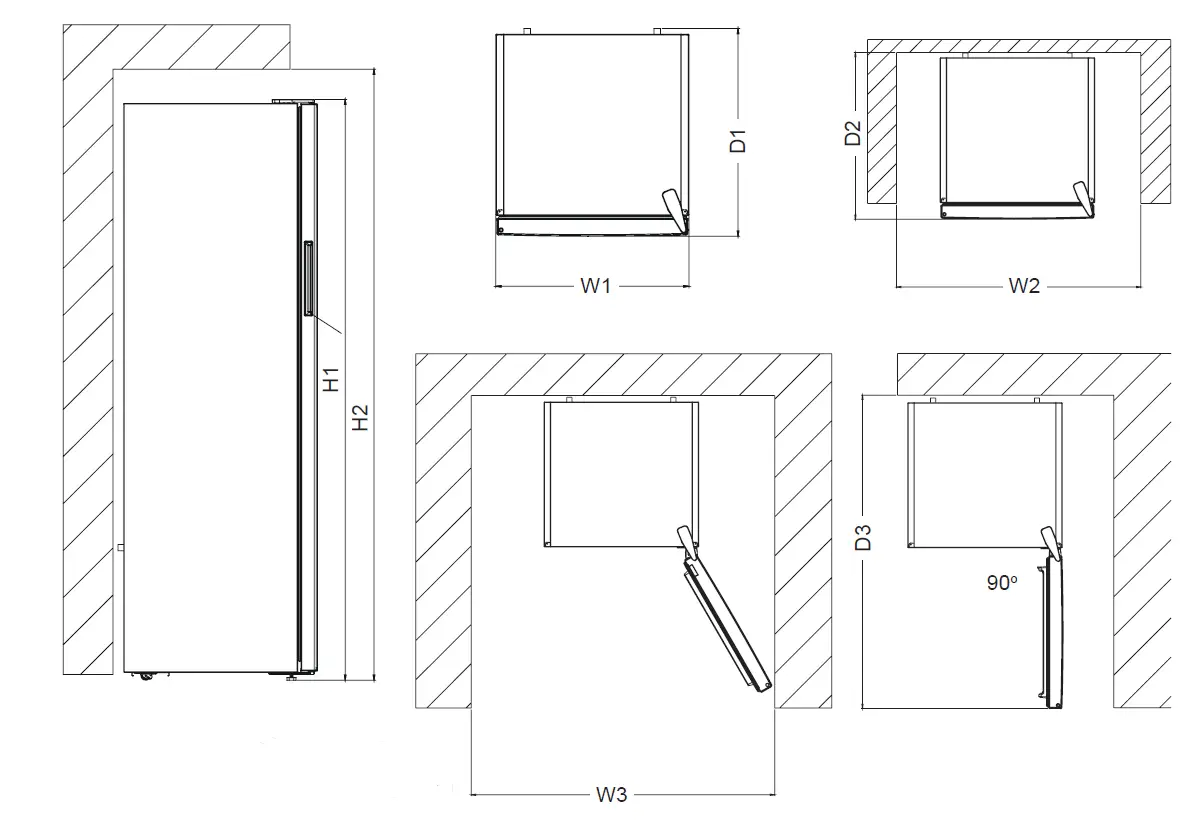 H1
H2
D1
W1
D2
W2
W3
D3
90º