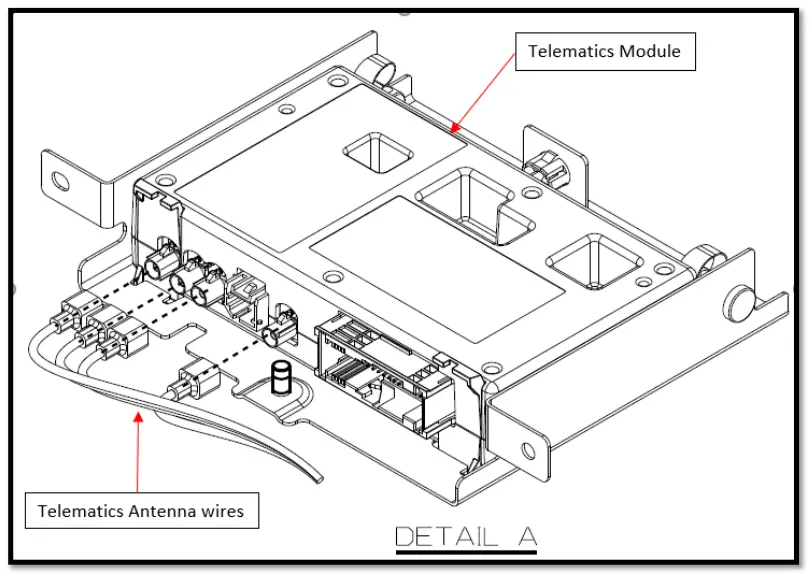 Telematics Module

Telematics Antenna wires

DETAIL A