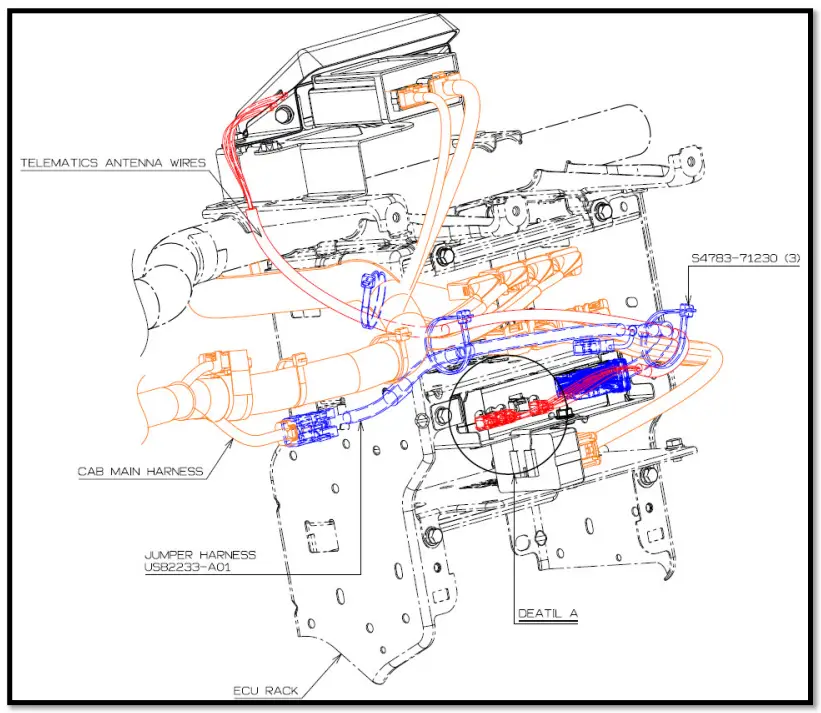 TELEMATICS ANTENNA WIRES

S4783-71230 (3)

CAB MAIN HARNESS

JUMPER HARNESS
US82233-A01

DEATIL A

ECU RACK