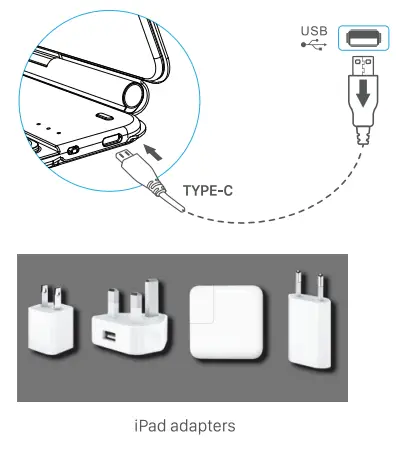 USB

TYPE-C

iPad adapters