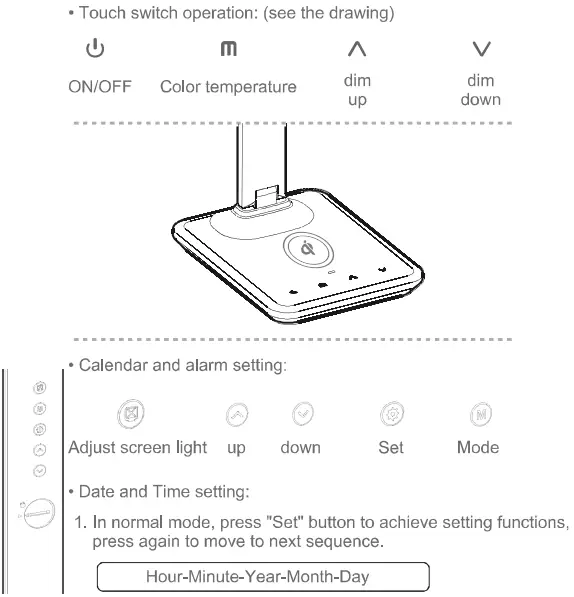 • Touch switch operation: (see the drawing)

ON/OFF

Color temperature

dim up

dim down

• Calendar and alarm setting:

Adjust screen light

up

down

Set

Mode

• Date and Time setting:

1. In normal mode, press "Set" button to achieve setting functions, press again to move to next sequence.

Hour-Minute-Year-Month-Day