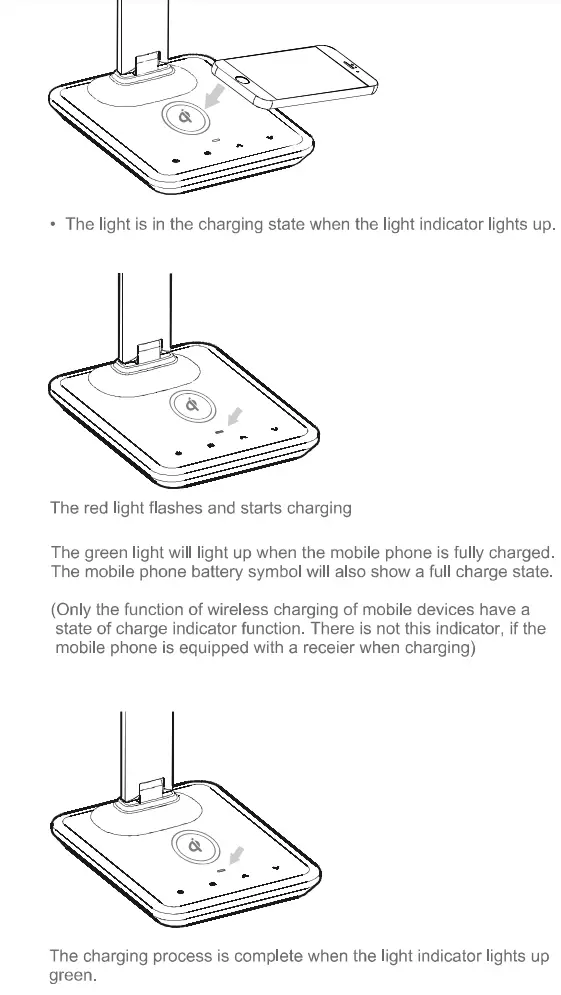 • The light is in the charging state when the light indicator lights up.

The red light flashes and starts charging

The green light will light up when the mobile phone is fully charged. The mobile phone battery symbol will also show a full charge state.

(Only the function of wireless charging of mobile devices have a state of charge indicator function. There is not this indicator, if the mobile phone is equipped with a receier when charging)

The charging process is complete when the light indicator lights up green.