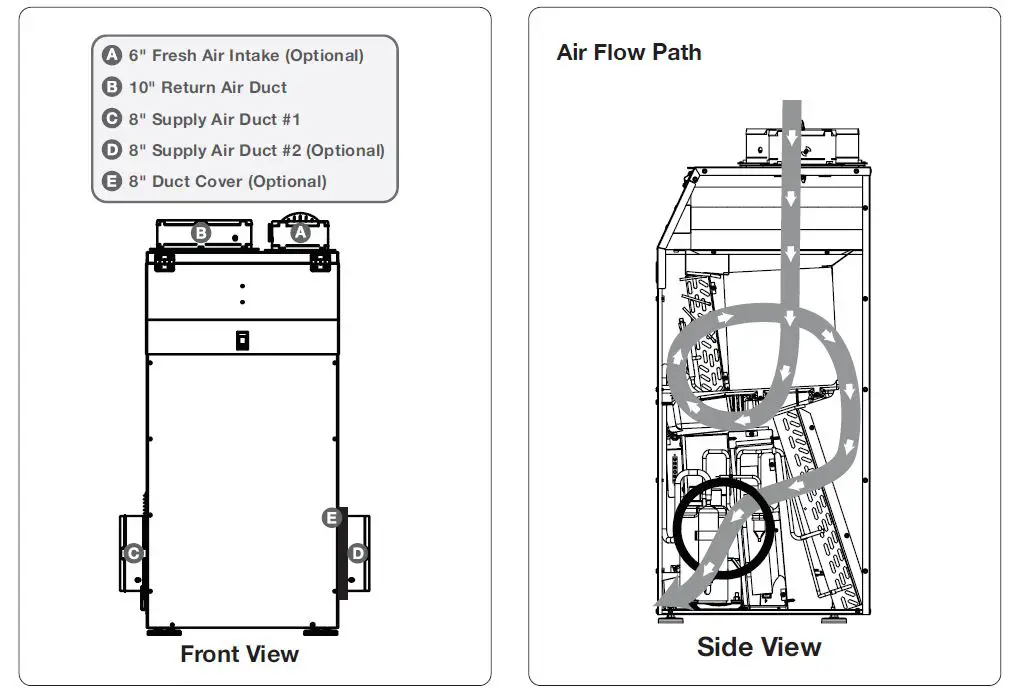 A 6" Fresh Air Intake (Optional)
B 10" Return Air Duct
C 8" Supply Air Duct #1
D 8" Supply Air Duct #2 (Optional)
E 8" Duct Cover (Optional)

B A

E

C D

Front View

Air Flow Path

Side View