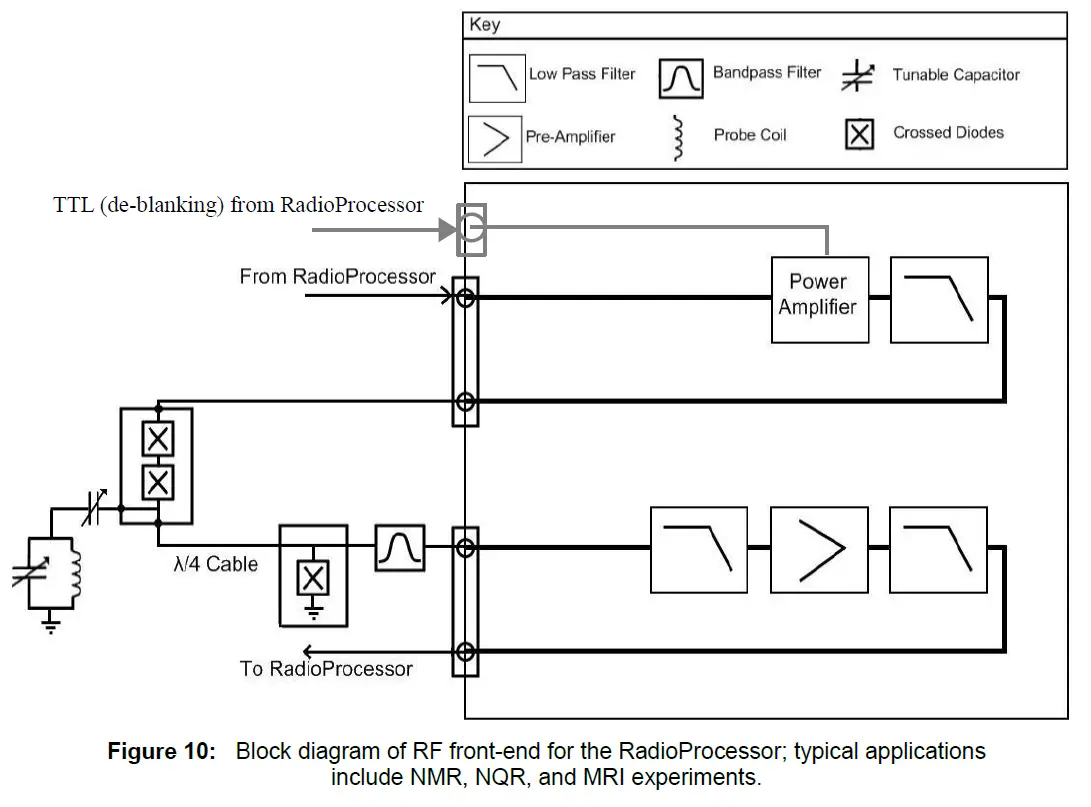 Key

Low Pass Filter

Bandpass Filter

Tunable Capacitor

Pre-Amplifier

Probe Coil

Crossed Diodes

TTL (de-blanking) from RadioProcessor

From RadioProcessor

Power Amplifier

λ/4 Cable

To RadioProcessor

**Figure 10:** Block diagram of RF front-end for the RadioProcessor; typical applications include NMR, NQR, and MRI experiments.