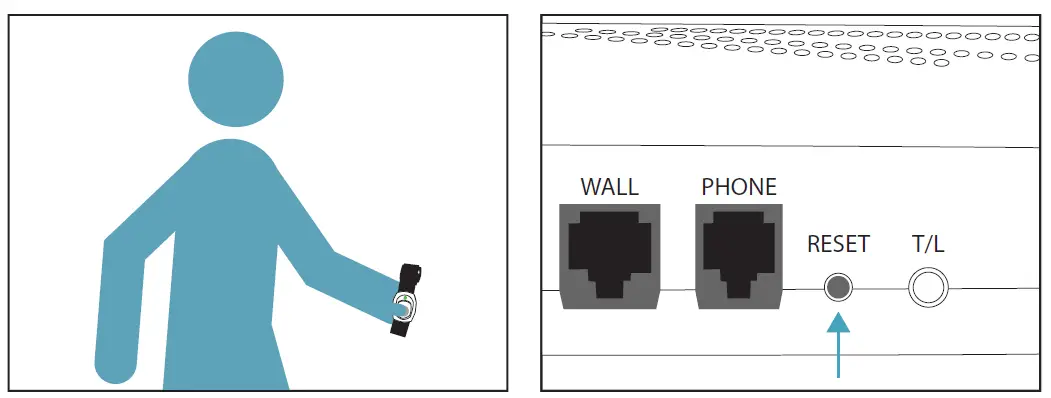 WALL PHONE RESET T/L