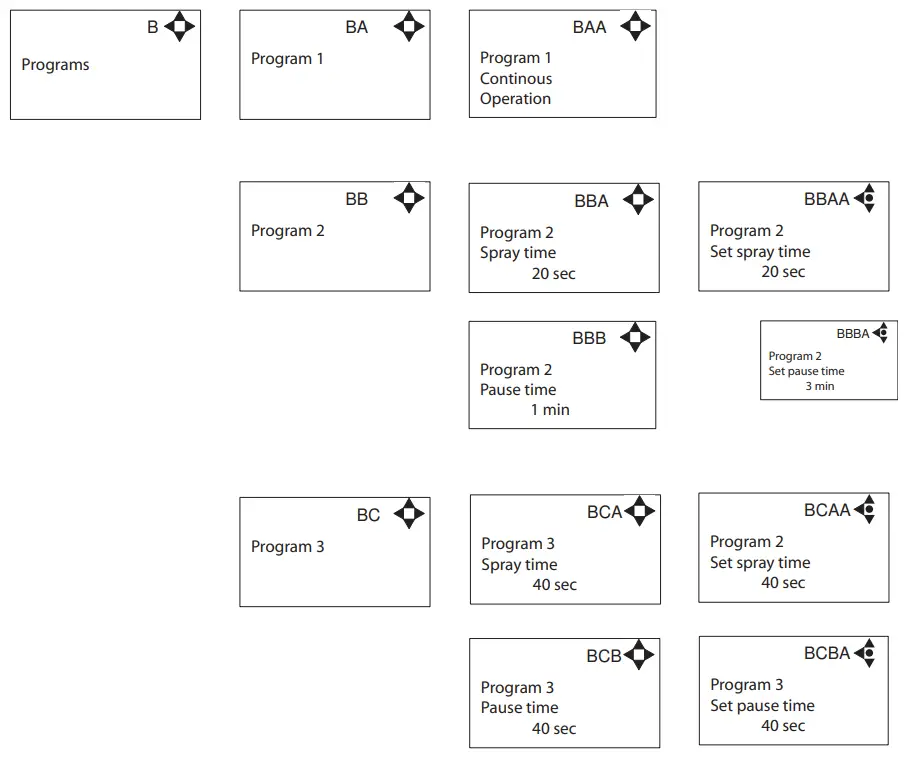 B
Programs

BA
Program 1

BAA
Program 1
Continous
Operation

BB
Program 2

BBA
Program 2
Spray time
20 sec

BBAA
Program 2
Set spray time
20 sec

BBB
Program 2
Pause time
1 min

BBBA
Program 2
Set pause time
3 min

BC
Program 3

BCA
Program 3
Spray time
40 sec

BCAA
Program 2
Set spray time
40 sec

BCB
Program 3
Pause time
40 sec

BCBA
Program 3
Set pause time
40 sec