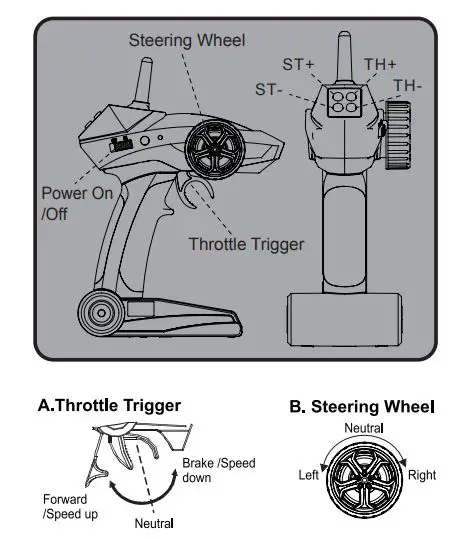 Steering Wheel

ST+

TH+

ST-

TH-

Power On /Off

Throttle Trigger

A.Throttle Trigger

Brake /Speed down

Forward /Speed up

Neutral

B. Steering Wheel

Neutral

Left

Right