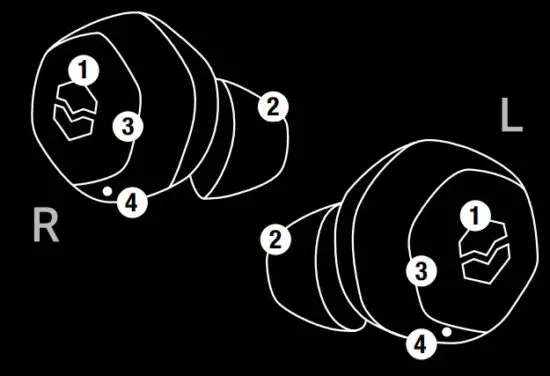 1
2
3
4
R
L
1
2
3
4