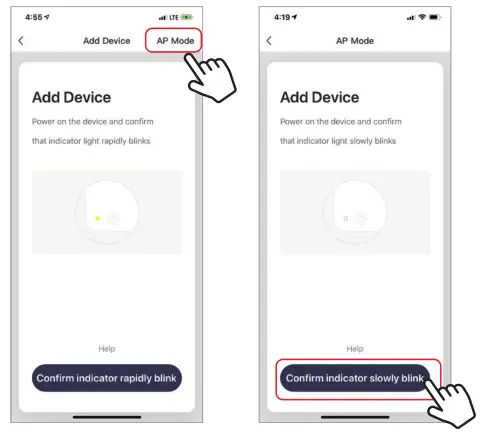 4:55

LTE

Add Device

AP Mode

Add Device

Power on the device and confirm that indicator light rapidly blinks

Help

Confirm indicator rapidly blink

4:19

AP Mode

Add Device

Power on the device and confirm that indicator light slowly blinks

Help

Confirm indicator slowly blink