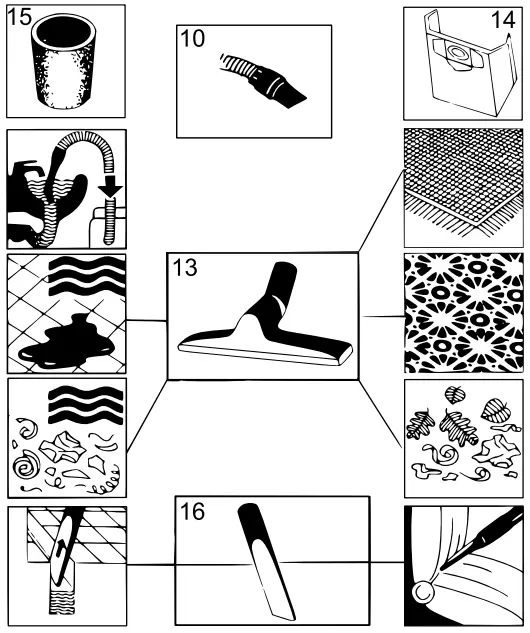 15
10
14
13
16