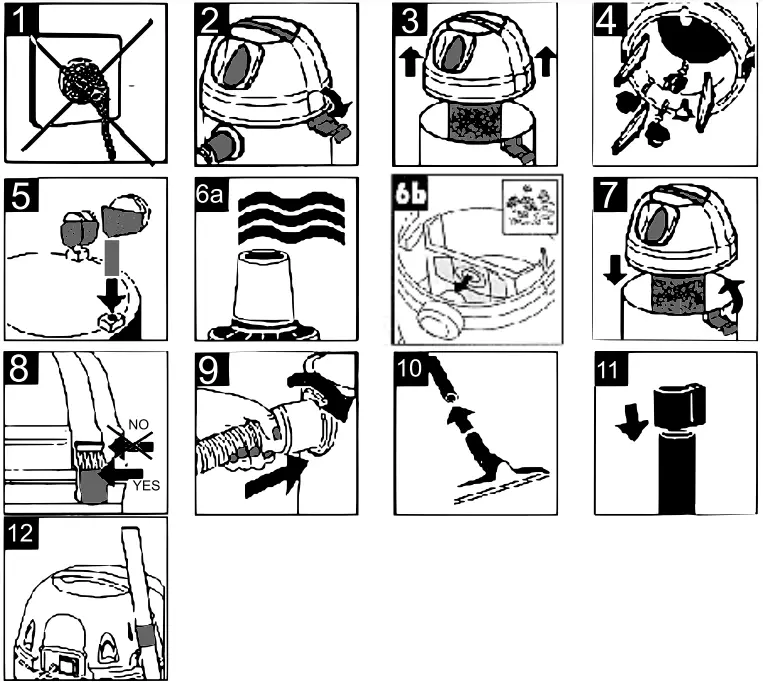 1
2
3
4
5
6a
6b
7
8
NO
YES
9
10
11
12