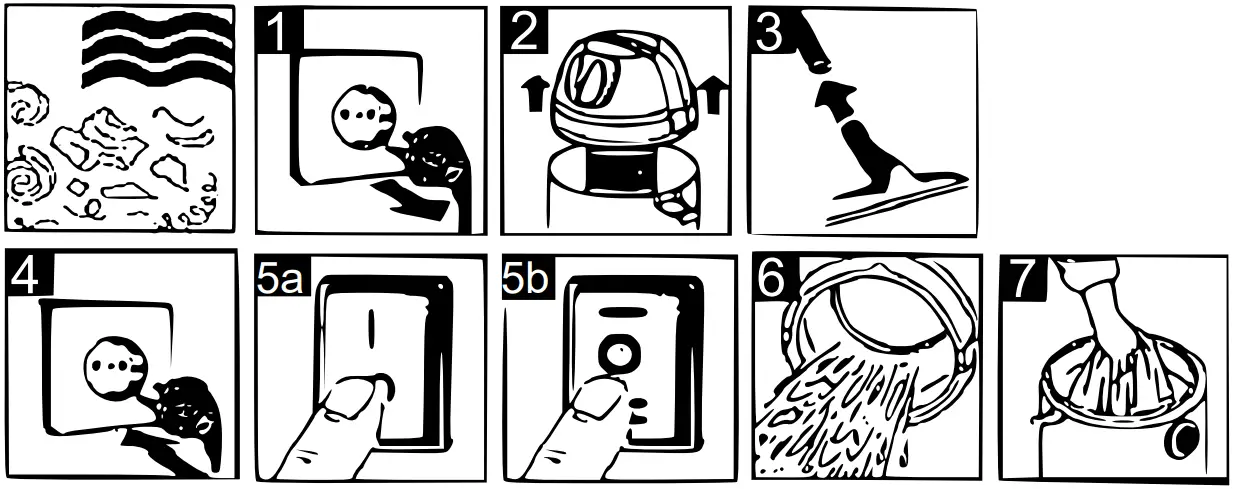 1
2
3
4
5a
5b
6
7