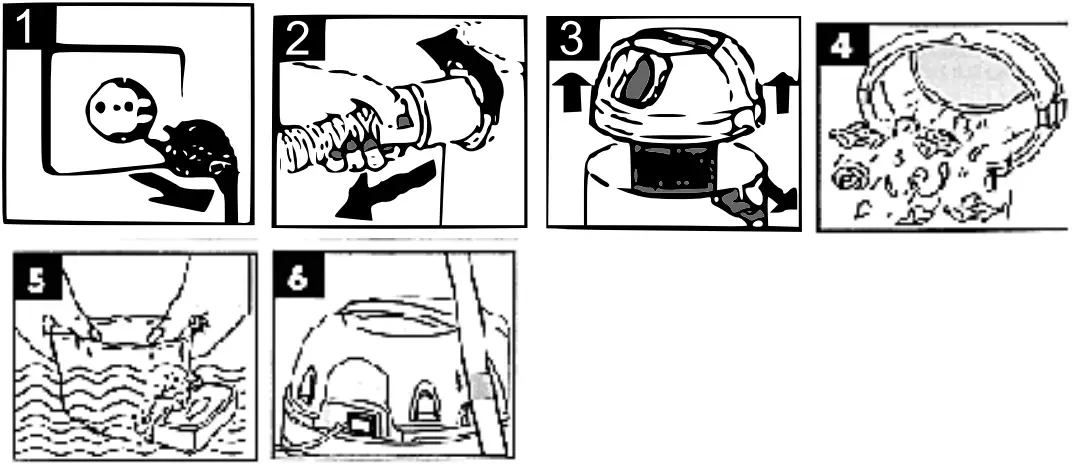 1

2

3

4

5

6