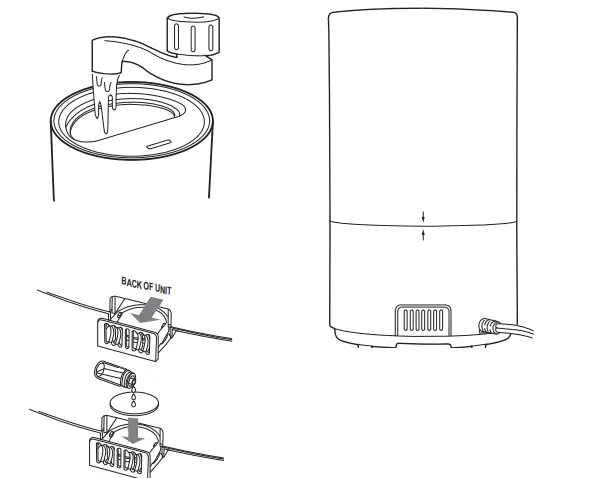 BACK OF UNIT