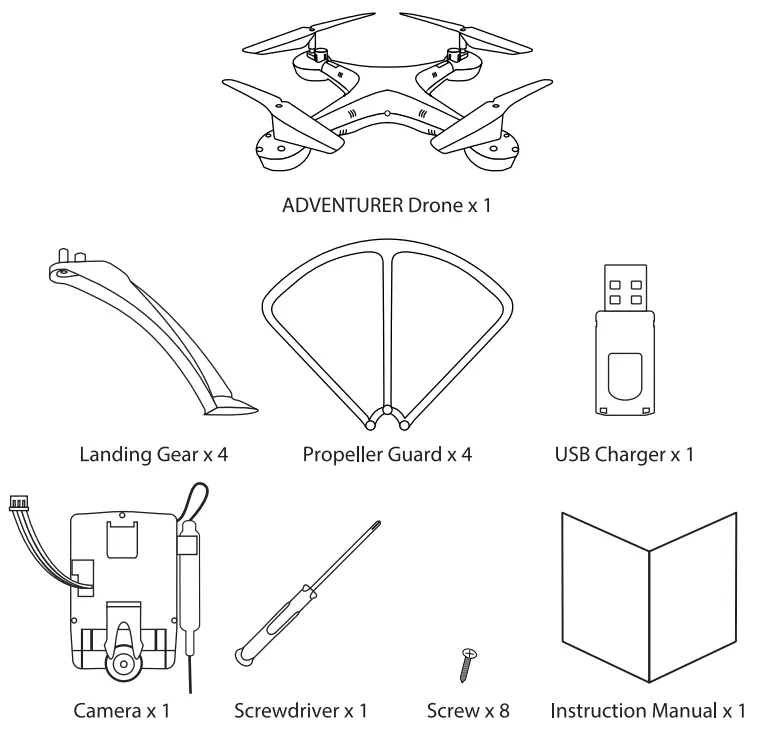 ADVENTURER Drone x 1

Landing Gear x 4

Propeller Guard x 4

USB Charger x 1

Camera x 1

Screwdriver x 1

Screw x 8

Instruction Manual x 1