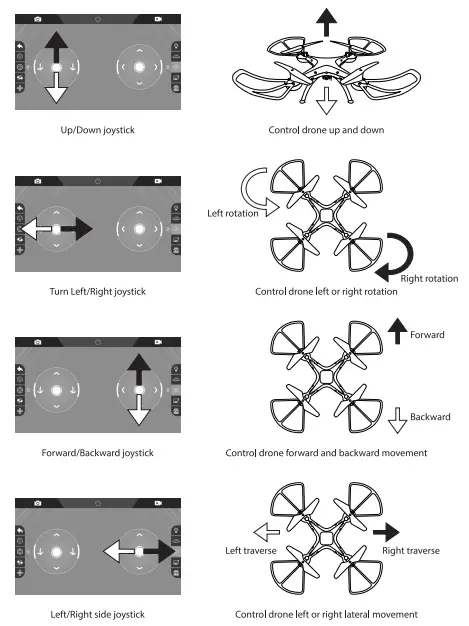 Up/Down joystick

Control drone up and down

Left rotation

Right rotation

Turn Left/Right joystick

Control drone left or right rotation

Forward

Backward

Forward/Backward joystick

Control drone forward and backward movement

Left traverse

Right traverse

Left/Right side joystick

Control drone left or right lateral movement