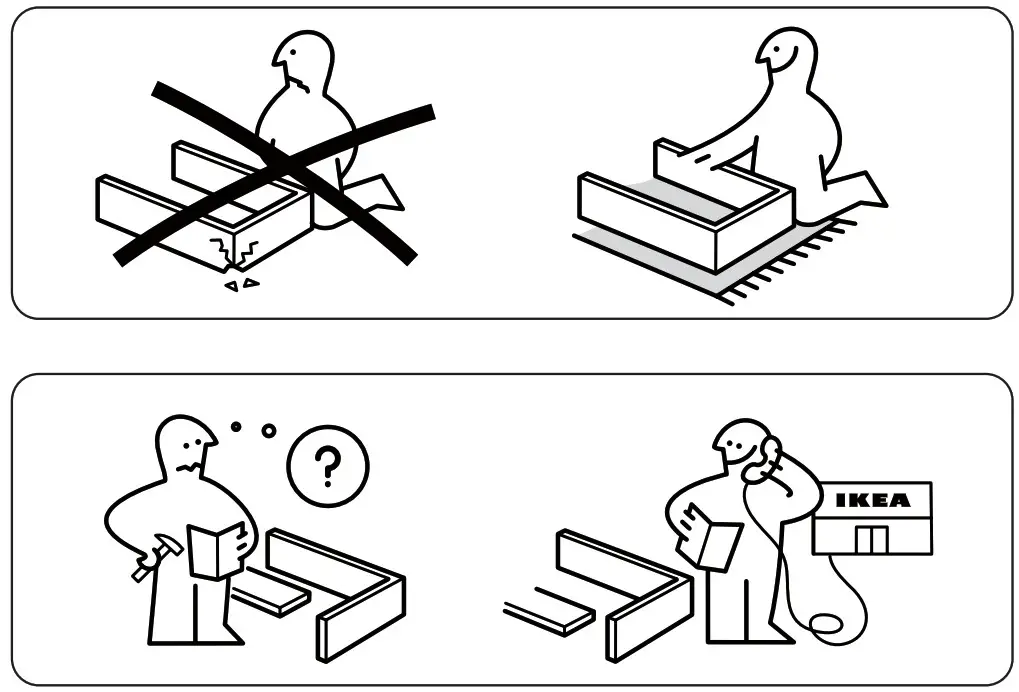 ?

IKEA