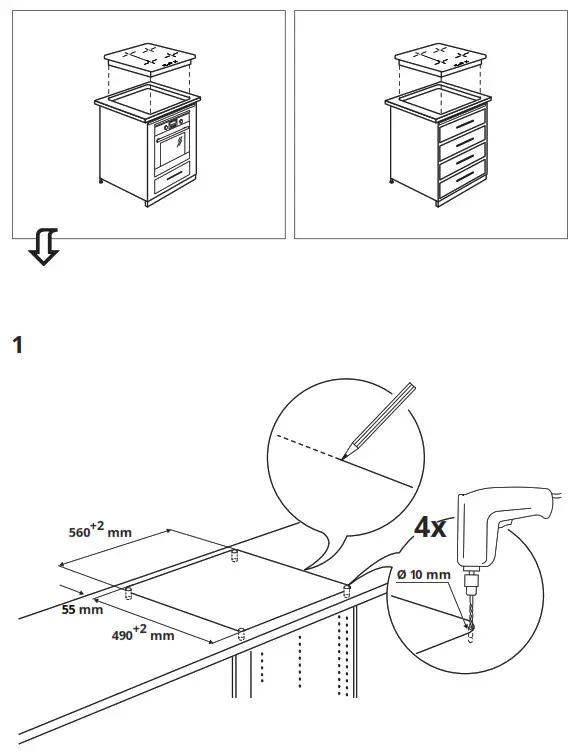 1

$560^{+2}$ mm

55 mm

$490^{+2}$ mm

4x

Ø 10 mm