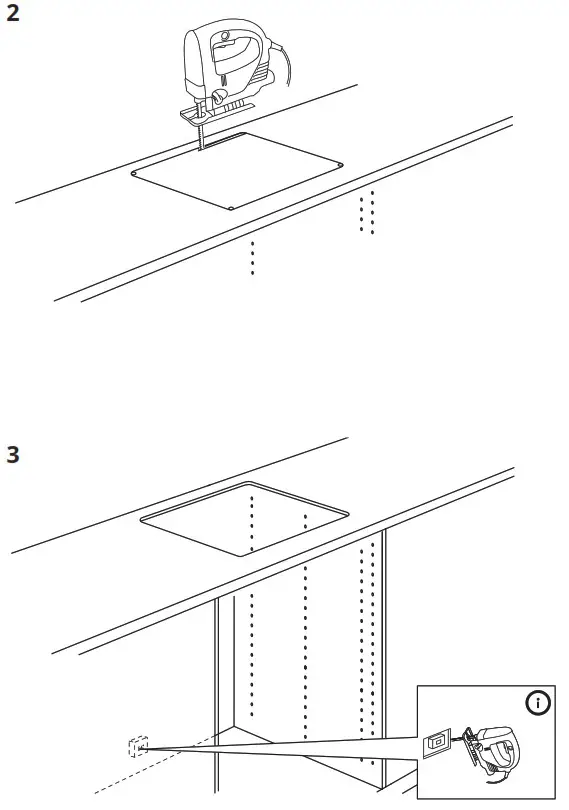 2

3

i