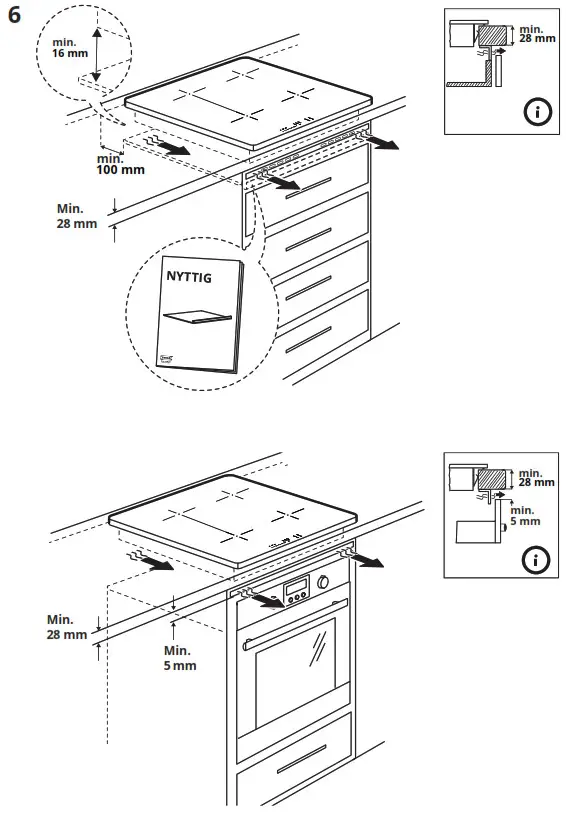 6

min.
16 mm

min.
100 mm

Min.
28 mm

NYTTIG

min.
28 mm

Min.
28 mm

Min.
5 mm

min.
28 mm

min.
5 mm