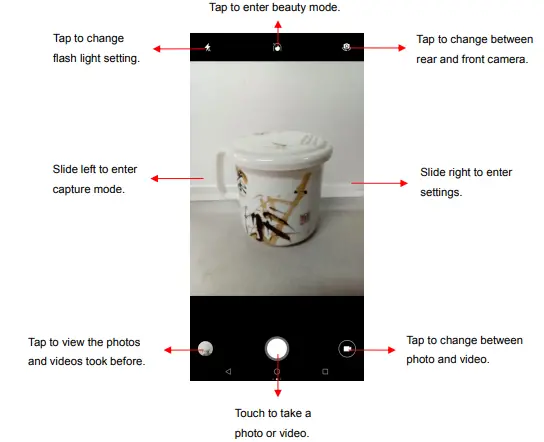 Tap to enter beauty mode.

Tap to change flash light setting.

Tap to change between rear and front camera.

Slide left to enter capture mode.

Slide right to enter settings.

Tap to view the photos and videos took before.

Tap to change between photo and video.

Touch to take a photo or video.