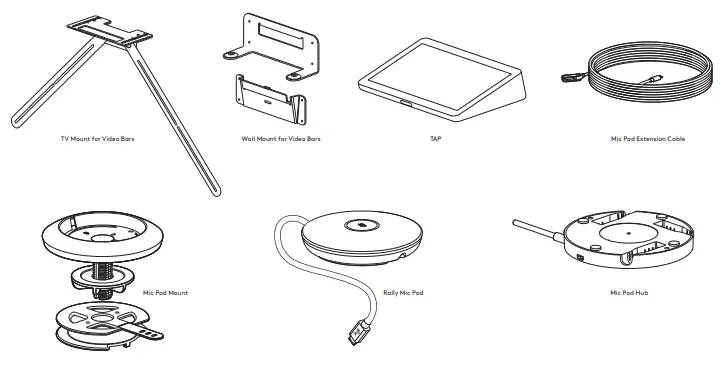 TV Mount for Video Bars

Wall Mount for Video Bars

TAP

Mic Pod Extension Cable

Mic Pod Mount

Rally Mic Pod

Mic Pod Hub