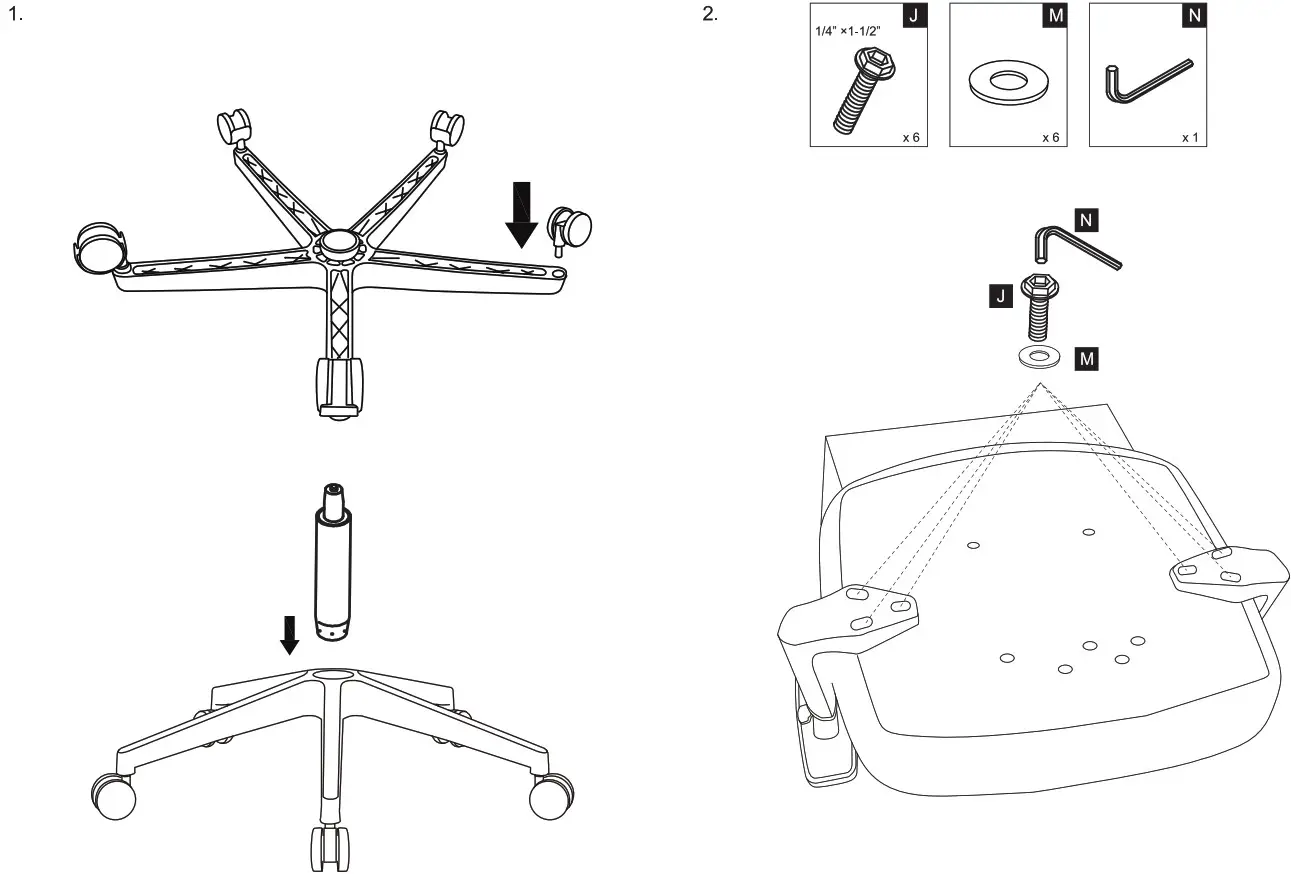 1.

2.

J
1/4" ×1-1/2"
x 6

M
x 6

N
x 1

N
J
M