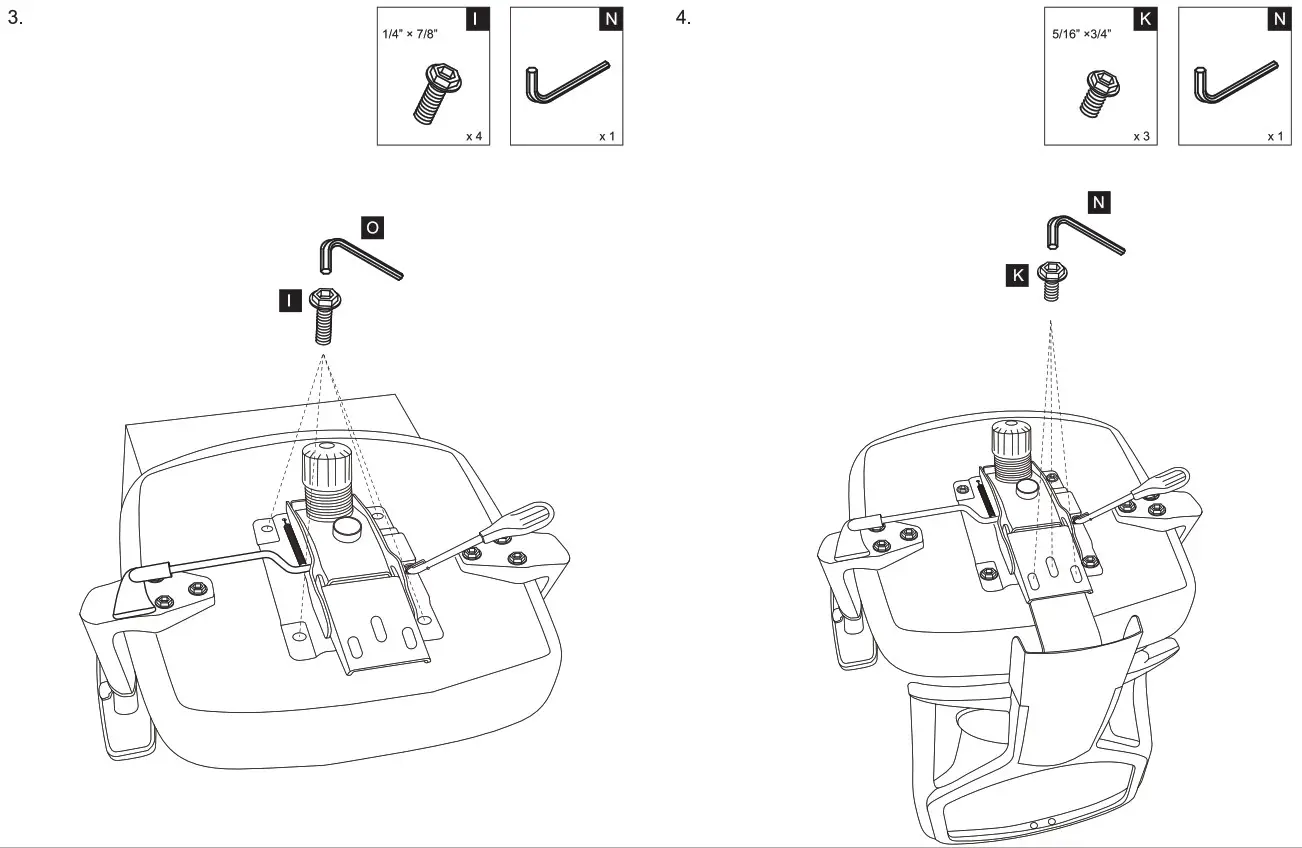 3.

I
1/4" × 7/8"
x 4

N
x 1

O
I

4.

K
5/16" ×3/4"
x 3

N
x 1

N
K