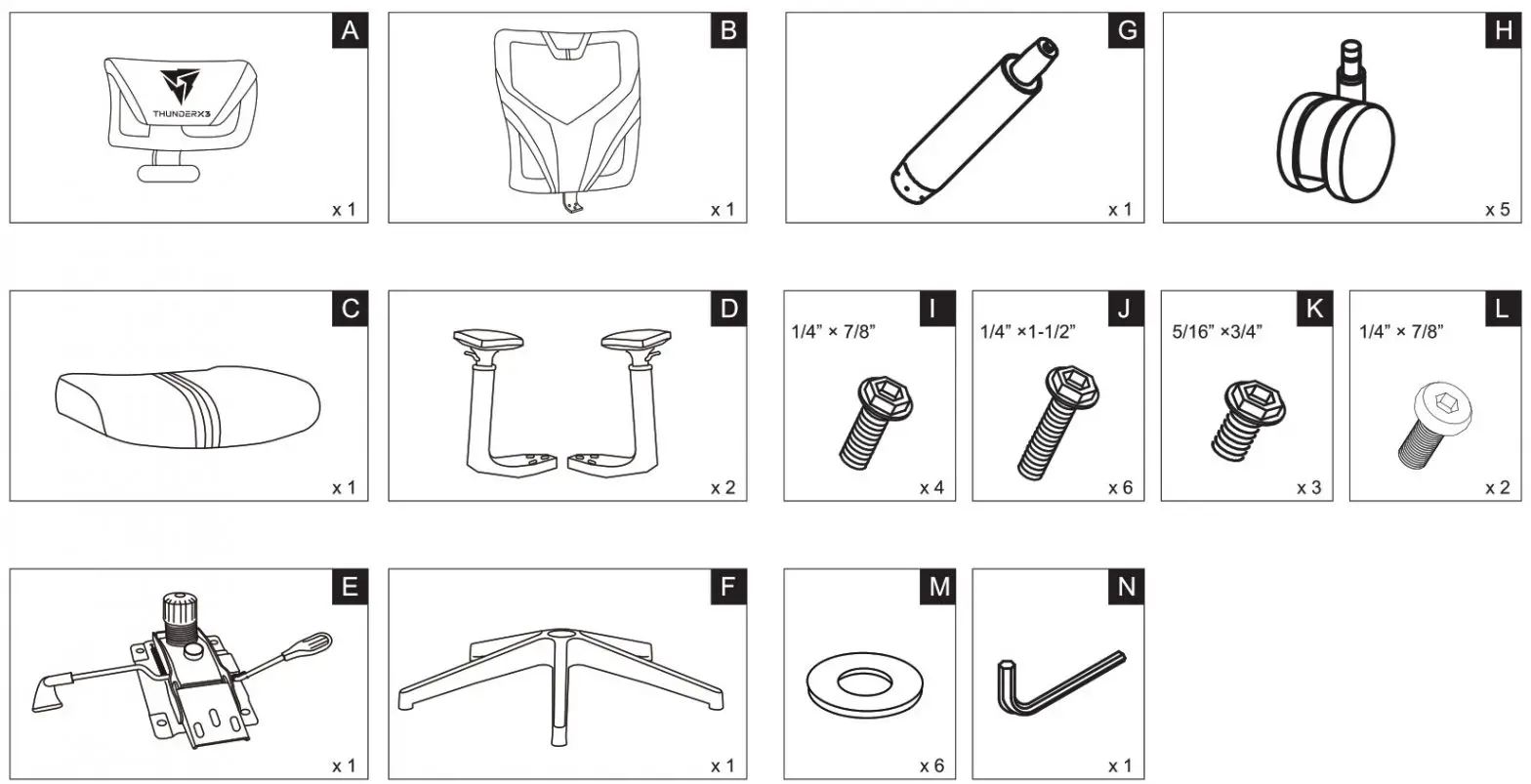 A
THUNDERX3
x 1

B
x 1

G
x 1

H
x 5

C
x 1

D
x 2

I
1/4” × 7/8”
x 4

J
1/4” ×1-1/2”
x 6

K
5/16” ×3/4”
x 3

L
1/4” × 7/8”
x 2

E
x 1

F
x 1

M
x 6

N
x 1