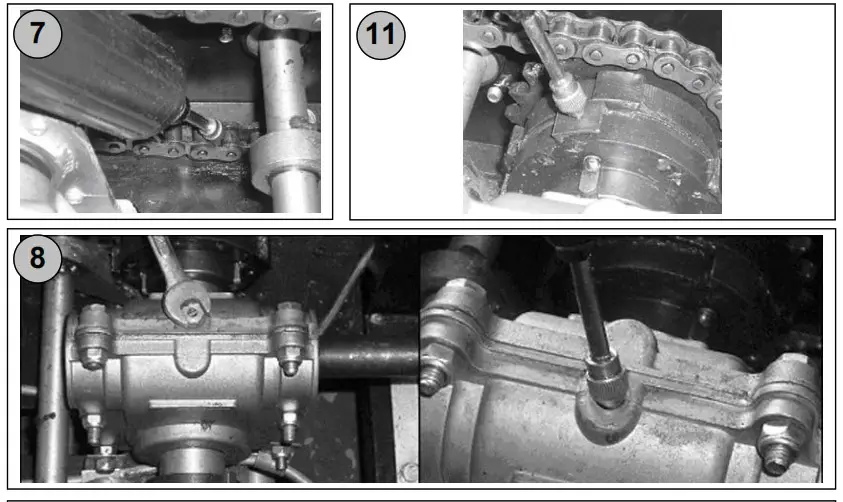 7

11

8