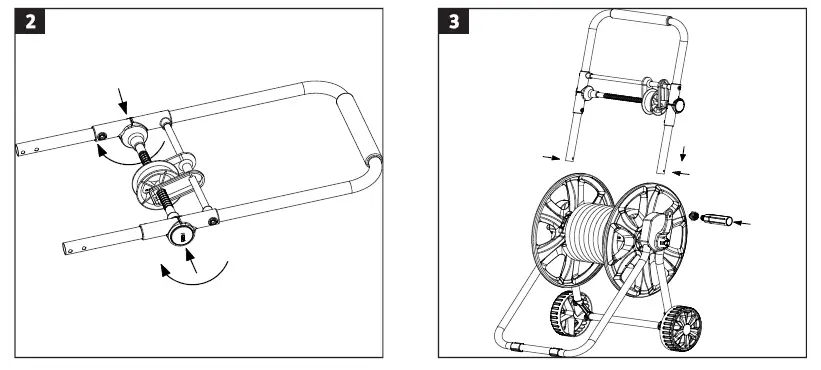 2

3