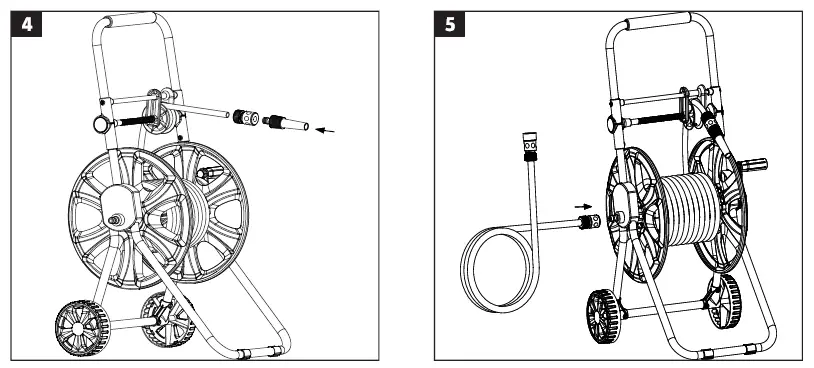 4

5