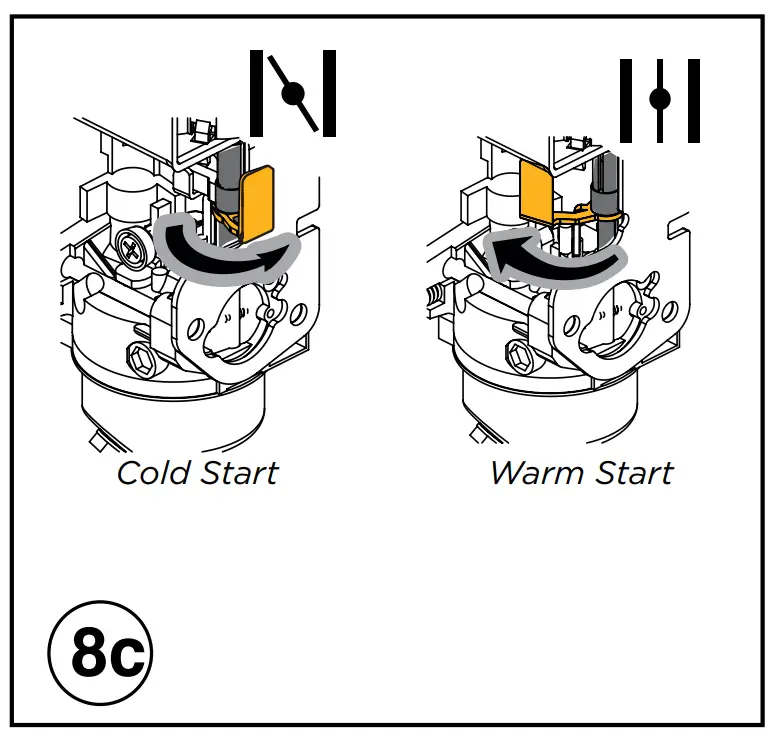 Cold Start

Warm Start

8c