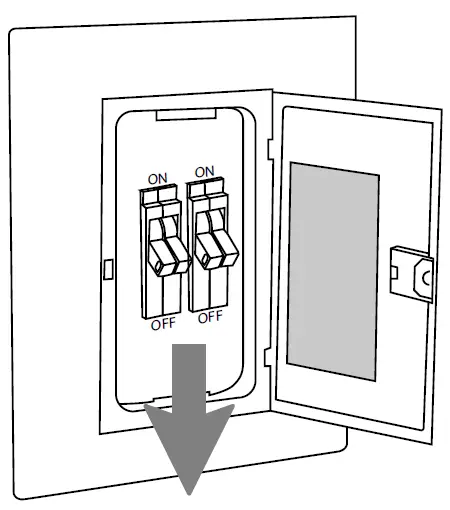 ON
ON
OFF
OFF