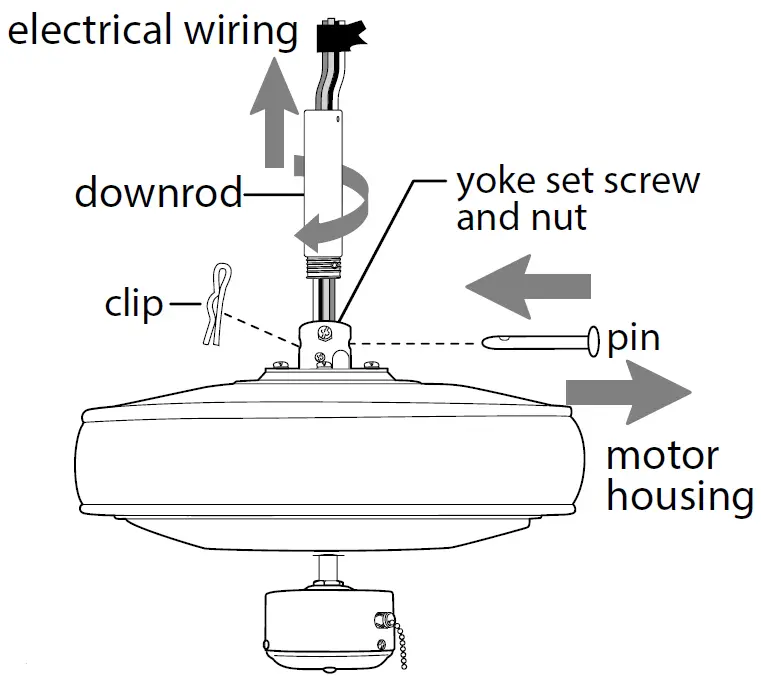 electrical wiring

downrod

yoke set screw and nut

clip

pin

motor housing