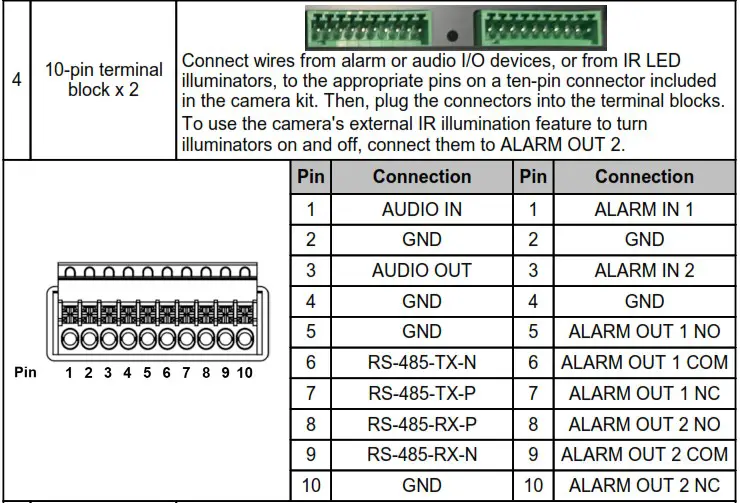 | 4 | 10-pin terminal block x 2 | Connect wires from alarm or audio I/O devices, or from IR LED illuminators, to the appropriate pins on a ten-pin connector included in the camera kit. Then, plug the connectors into the terminal blocks. To use the camera's external IR illumination feature to turn illuminators on and off, connect them to ALARM OUT 2. |
|---|---|---|

Pin 1 2 3 4 5 6 7 8 9 10

| Pin | Connection | Pin | Connection |
|---|---|---|---|
| 1 | AUDIO IN | 1 | ALARM IN 1 |
| 2 | GND | 2 | GND |
| 3 | AUDIO OUT | 3 | ALARM IN 2 |
| 4 | GND | 4 | GND |
| 5 | GND | 5 | ALARM OUT 1 NO |
| 6 | RS-485-TX-N | 6 | ALARM OUT 1 COM |
| 7 | RS-485-TX-P | 7 | ALARM OUT 1 NC |
| 8 | RS-485-RX-P | 8 | ALARM OUT 2 NO |
| 9 | RS-485-RX-N | 9 | ALARM OUT 2 COM |
| 10 | GND | 10 | ALARM OUT 2 NC |