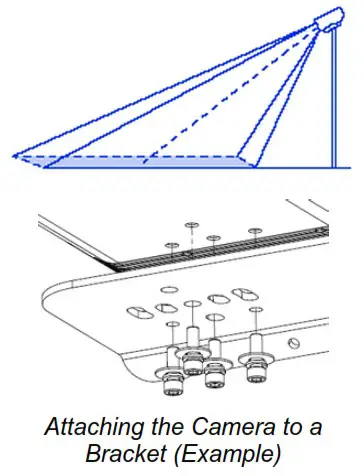 Attaching the Camera to a Bracket (Example)